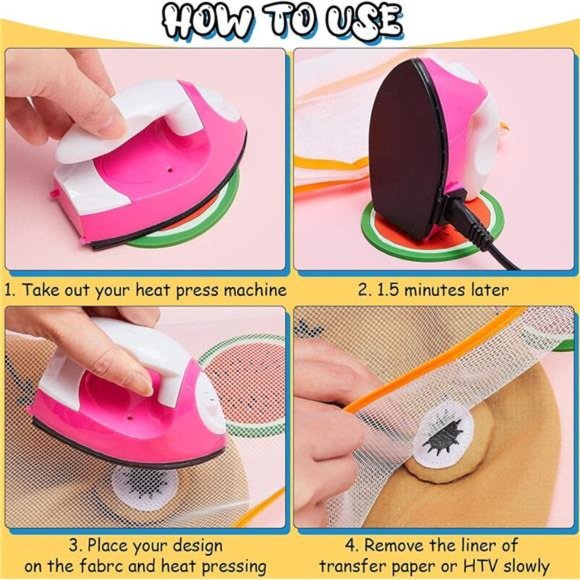 HOW TO USE

1. Take out your heat press machine

2. 1.5 minutes later

3. Place your design on the fabrc and heat pressing

4. Remove the liner of transfer paper or HTV slowly